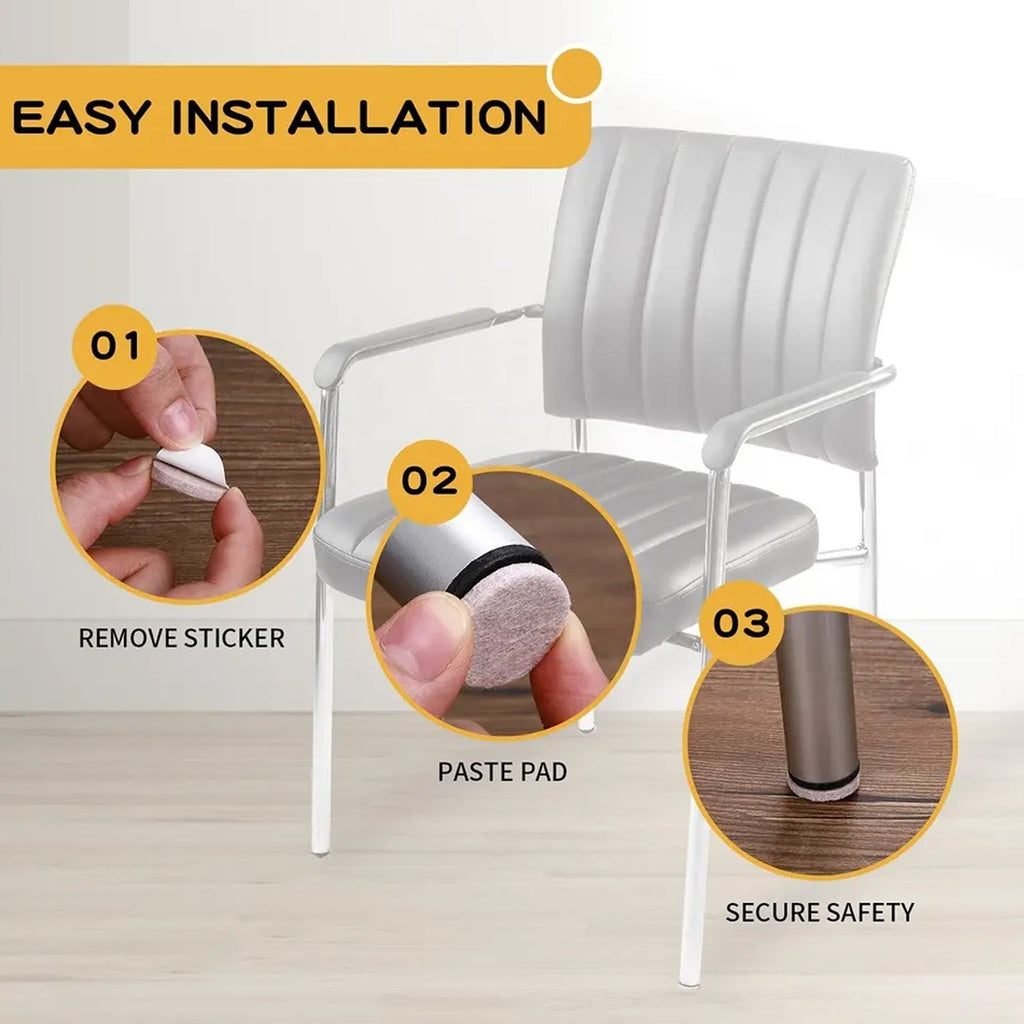 EASY INSTALLATION

01

REMOVE STICKER

02

PASTE PAD

03

SECURE SAFETY